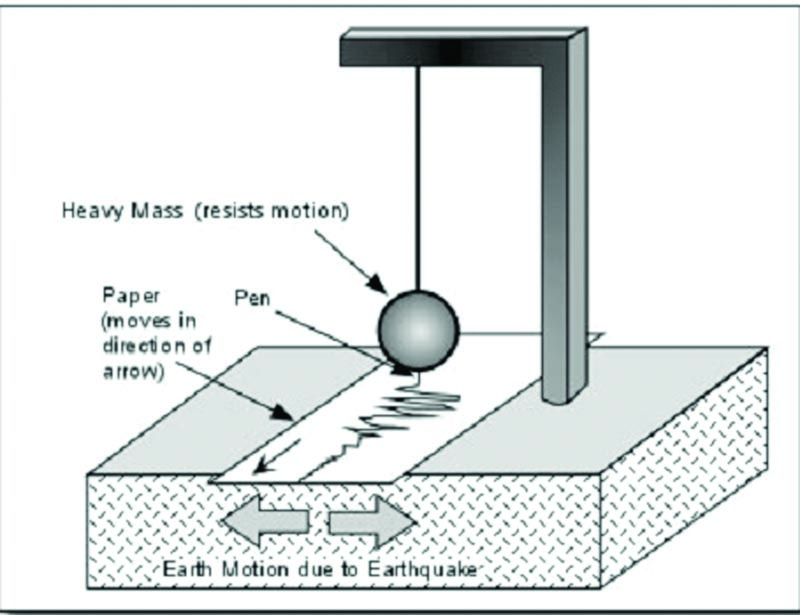 Heavy Mass (resists motion)

Paper (moves in direction of arrow)

Pen

Earth Motion due to Earthquake